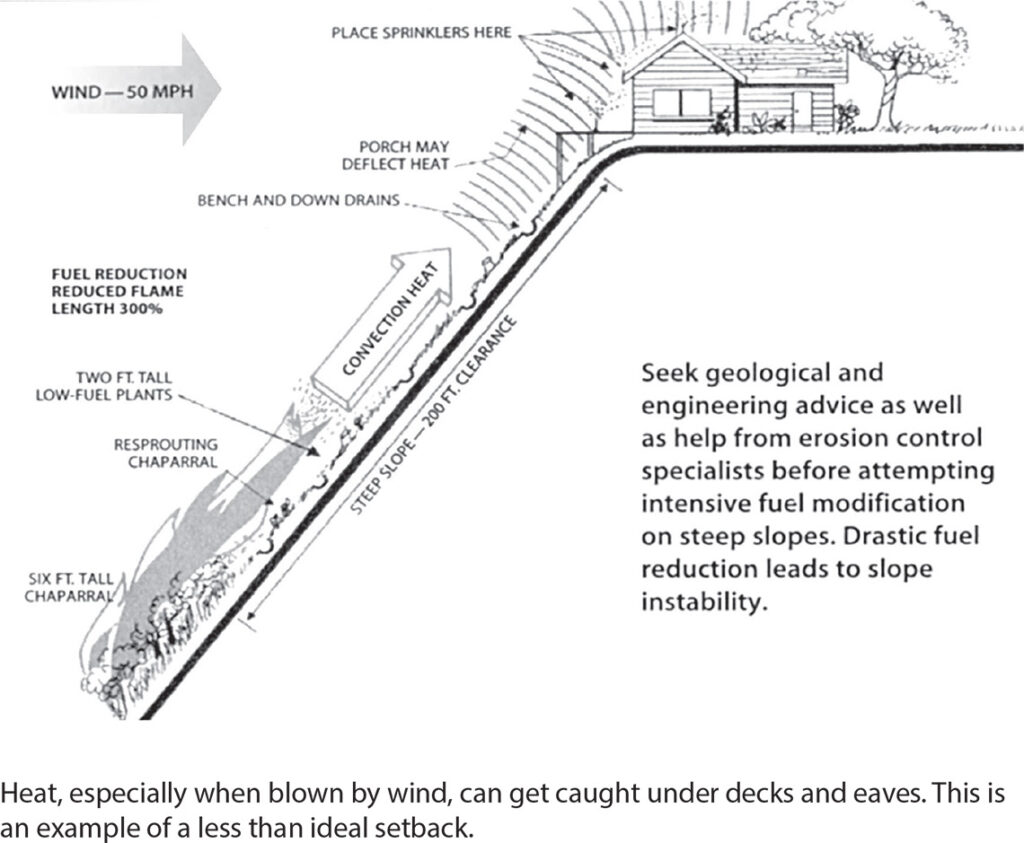 WIND — 50 MPH

PLACE SPRINKLERS HERE

PORCH MAY DEFLECT HEAT

BENCH AND DOWN DRAINS

FUEL REDUCTION REDUCED FLAME LENGTH 300%

CONVECTION HEAT

TWO FT. TALL LOW-FUEL PLANTS

RESPROUTING CHAPARRAL

SIX FT. TALL CHAPARRAL

STEEP SLOPE — 200 FT. CLEARANCE

Seek geological and engineering advice as well as help from erosion control specialists before attempting intensive fuel modification on steep slopes. Drastic fuel reduction leads to slope instability.

Heat, especially when blown by wind, can get caught under decks and eaves. This is an example of a less than ideal setback.